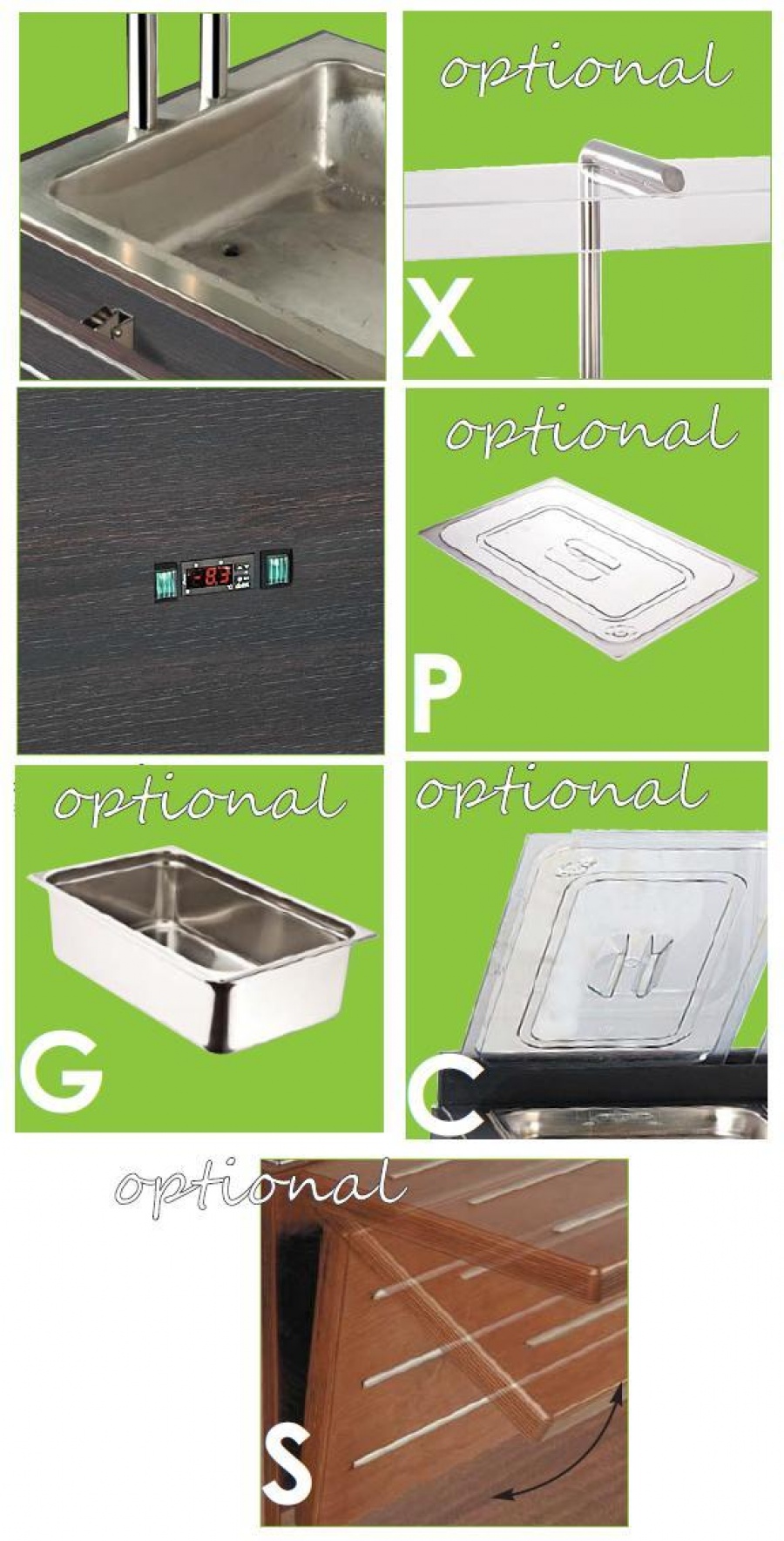 optional

X

-8.3

optional

P

optional

G

optional

C

optional

S