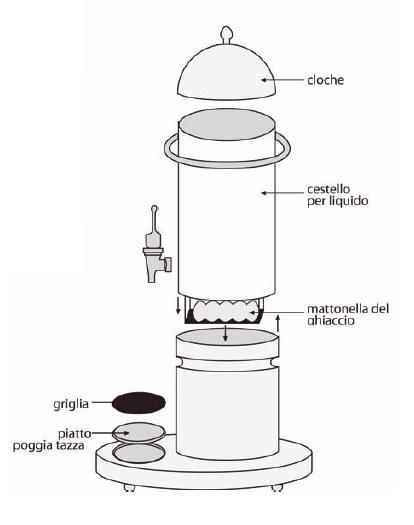 cloche

cestello per liquido

mattonella del ghiaccio

griglia

piatto poggia tazza