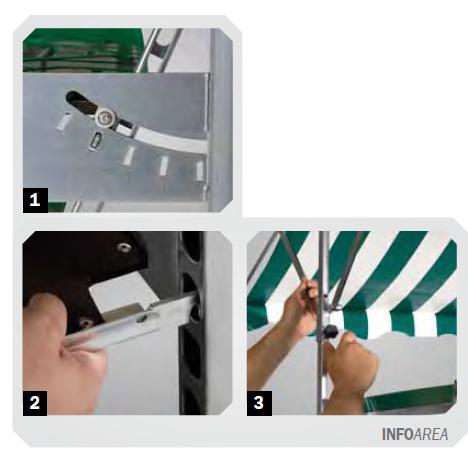 1

2

3

INFOAREA