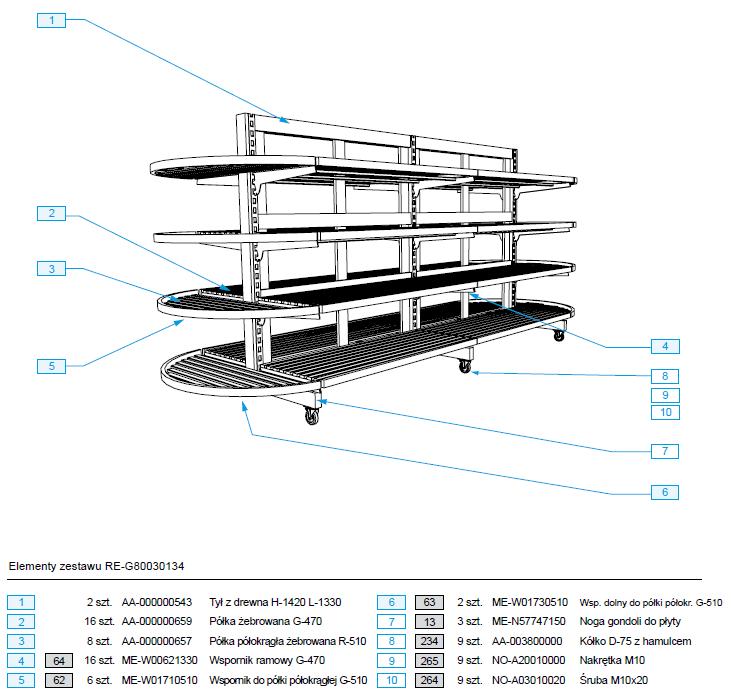 1

2

3

5

4

8

9

10

7

6

Elementy zestawu RE-G80030134

| | | | | |
|---|---|---|---|---|
| 1 | | 2 szt. | AA-000000543 | Tył z drewna H-1420 L-1330 |
| 2 | | 16 szt. | AA-000000659 | Półka żebrowana G-470 |
| 3 | | 8 szt. | AA-000000657 | Półka półokrągła żebrowana R-510 |
| 4 | 64 | 16 szt. | ME-W00621330 | Wspornik ramowy G-470 |
| 5 | 62 | 6 szt. | ME-W01710510 | Wspornik do półki półokrągłej G-510 |

| | | | | |
|---|---|---|---|---|
| 6 | 63 | 2 szt. | ME-W01730510 | Wsp. dolny do półki półokr. G-510 |
| 7 | 13 | 3 szt. | ME-N57747150 | Noga gondoli do płyty |
| 8 | 234 | 9 szt. | AA-003800000 | Kółko D-75 z hamulcem |
| 9 | 265 | 9 szt. | NO-A20010000 | Nakrętka M10 |
| 10 | 264 | 9 szt. | NO-A03010020 | Śruba M10x20 |