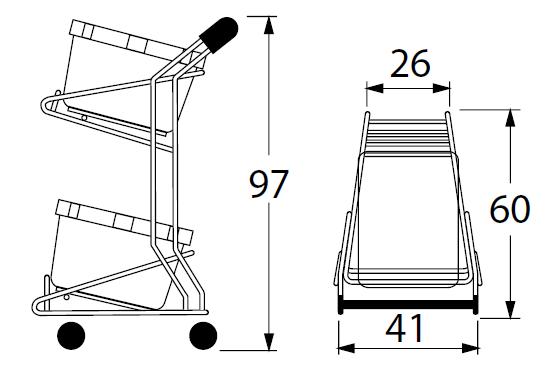 97

26

60

41